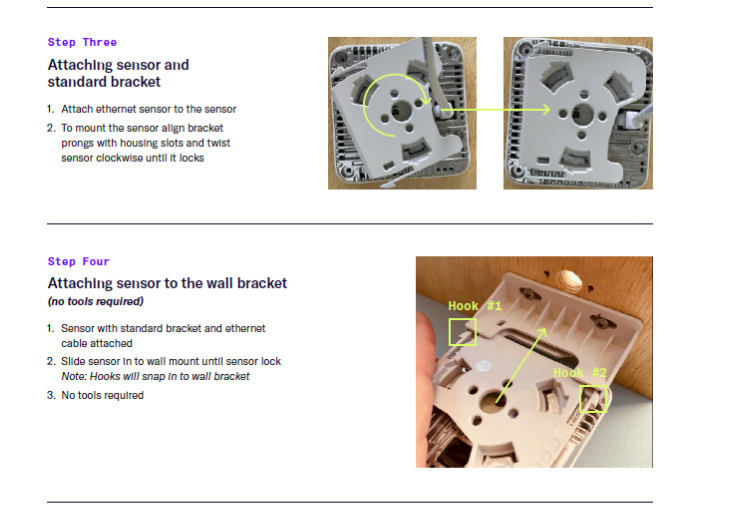 Step Three

Attaching sensor and standard bracket

1. Attach ethernet sensor to the sensor
2. To mount the sensor align bracket prongs with housing slots and twist sensor clockwise until it locks

Step Four

Attaching sensor to the wall bracket
(no tools required)

1. Sensor with standard bracket and ethernet cable attached
2. Slide sensor in to wall mount until sensor lock
Note: Hooks will snap in to wall bracket
3. No tools required

Hook #1

Hook #2